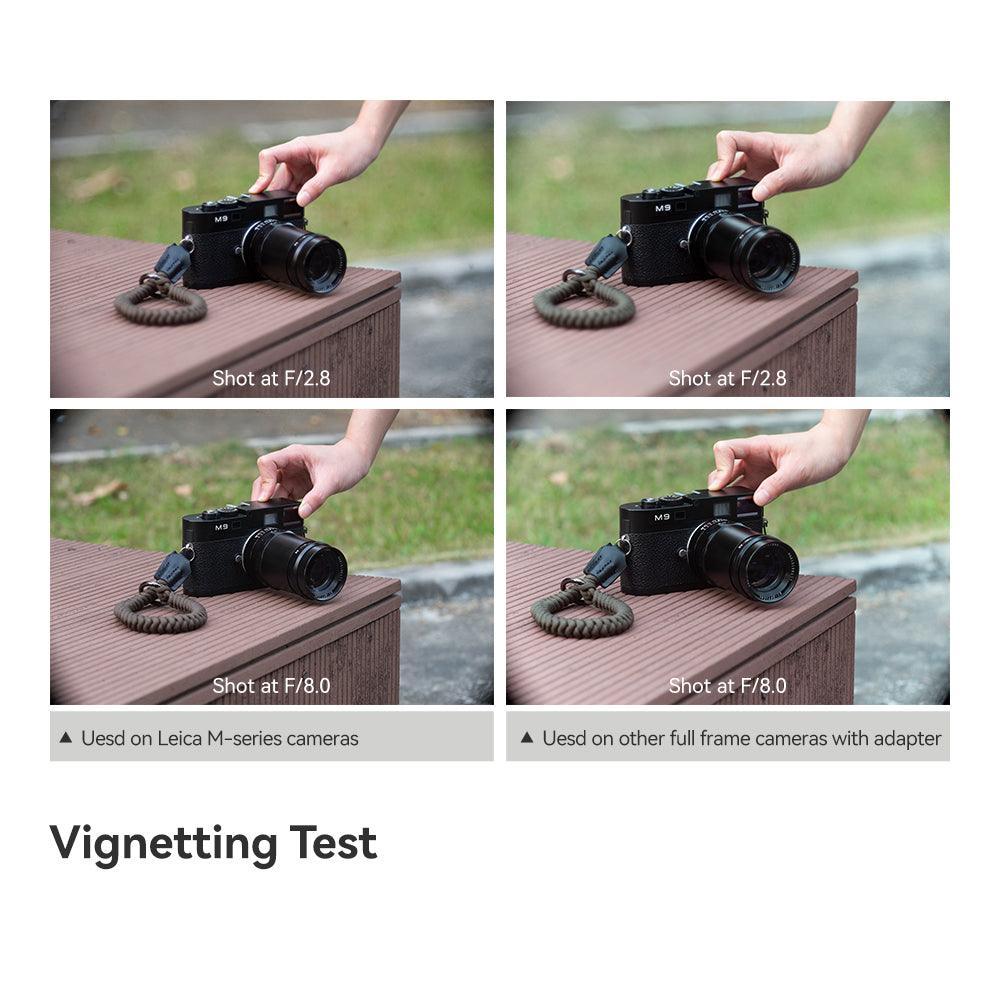 M9

Shot at F/2.8

M9

Shot at F/2.8

M9

Shot at F/8.0

M9

Shot at F/8.0

▲ Uesd on Leica M-series cameras

▲ Uesd on other full frame cameras with adapter

Vignetting Test